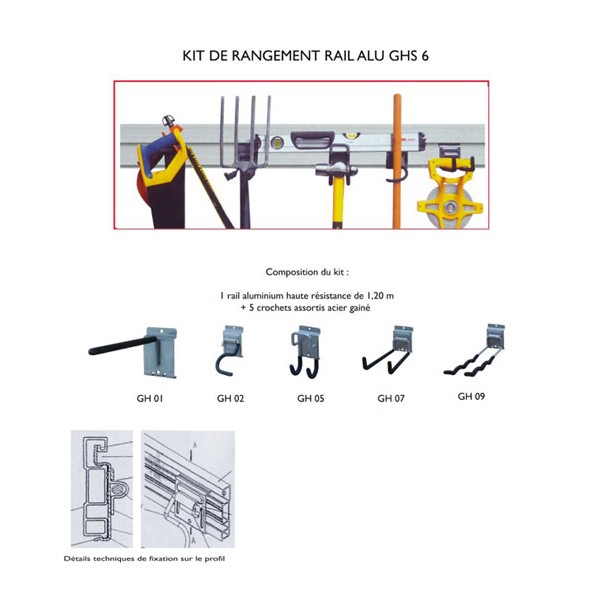 KIT DE RANGEMENT RAIL ALU GHS 6

Composition du kit :

1 rail aluminium haute résistance de 1,20 m
+ 5 crochets assortis acier gainé

GH 01
GH 02
GH 05
GH 07
GH 09

A
A

Détails techniques de fixation sur le profil